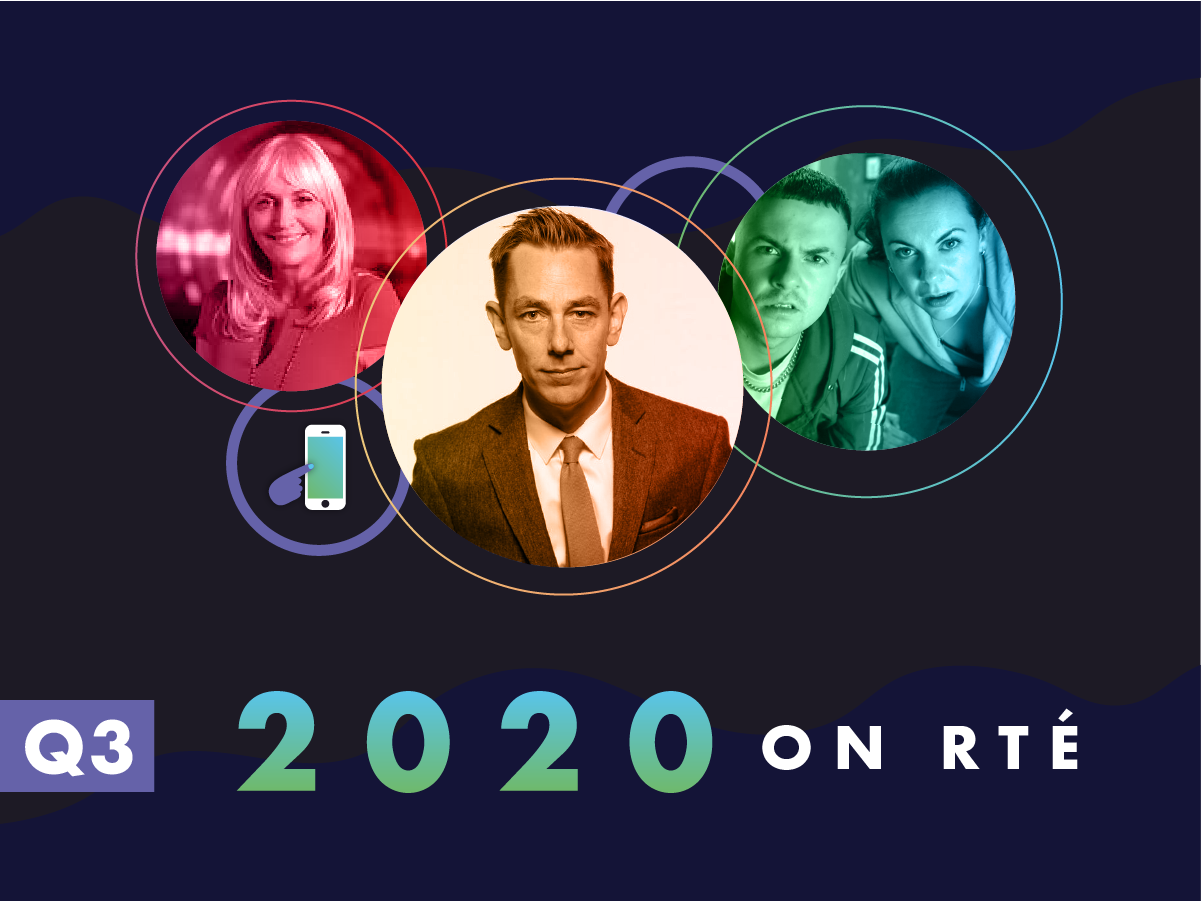 Q3 2020 ON RTÉ